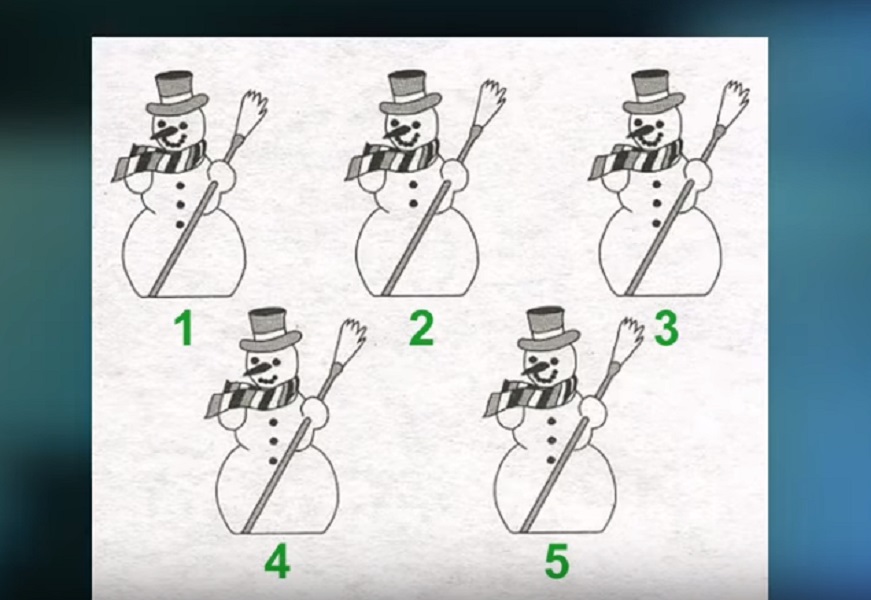 1
2
3
4
5