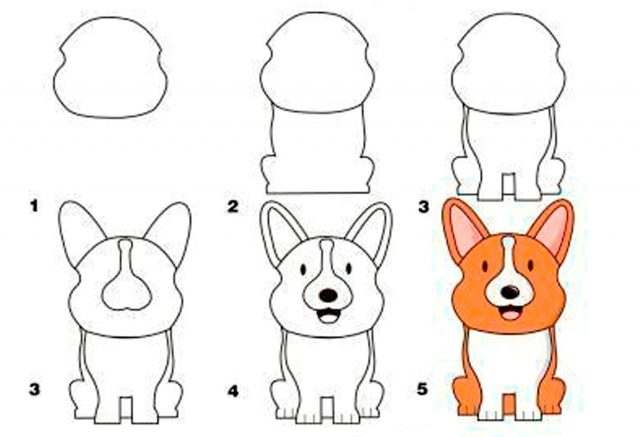 1

2

3

3

4

5