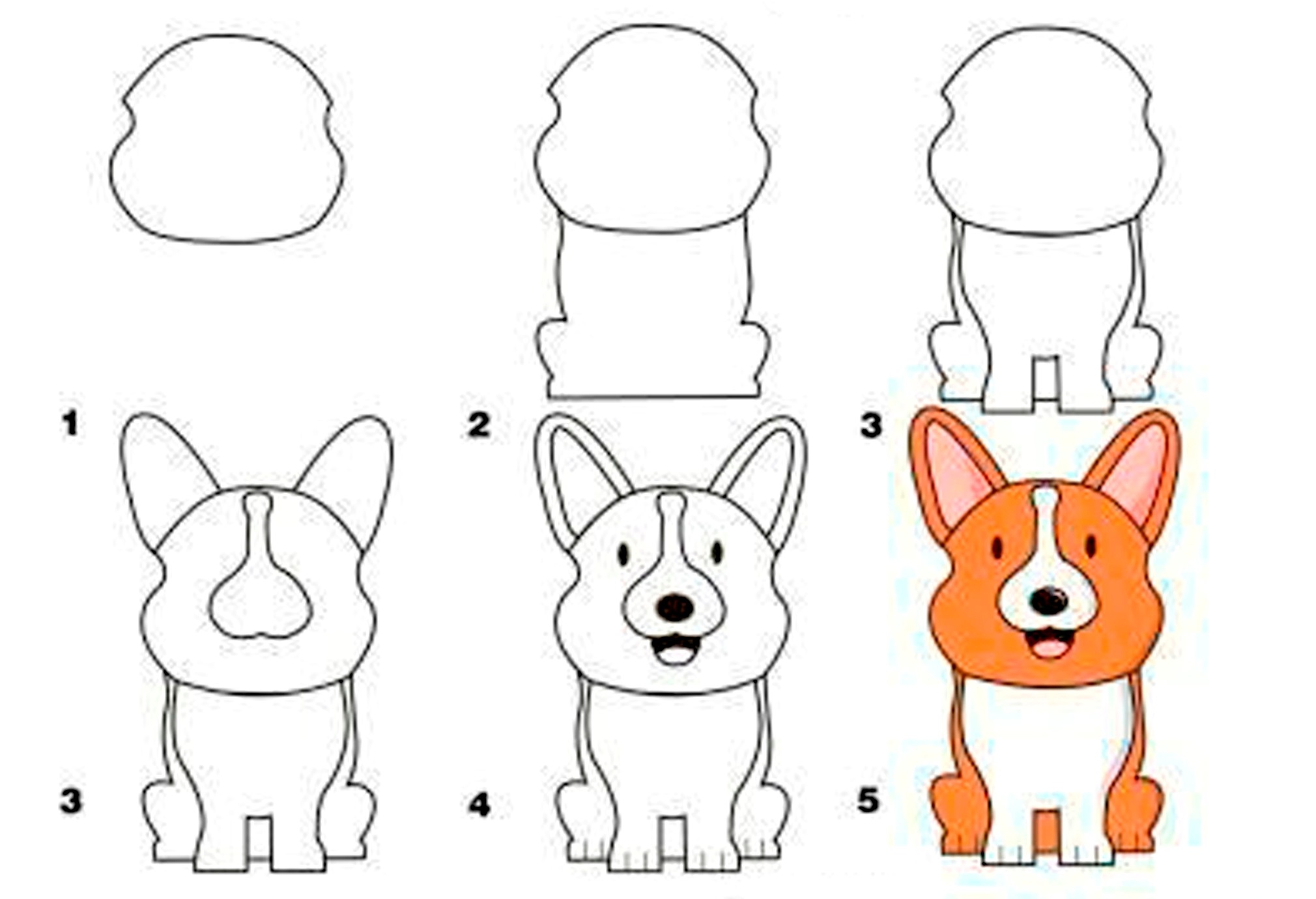 1

2

3

3

4

5