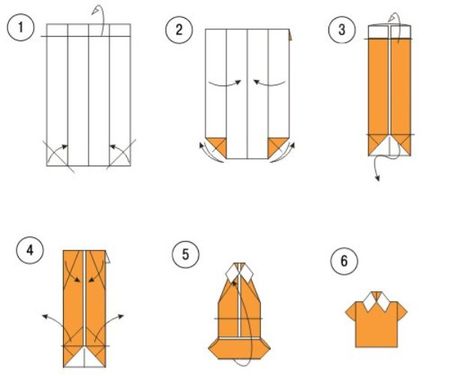 1
2
3
4
5
6